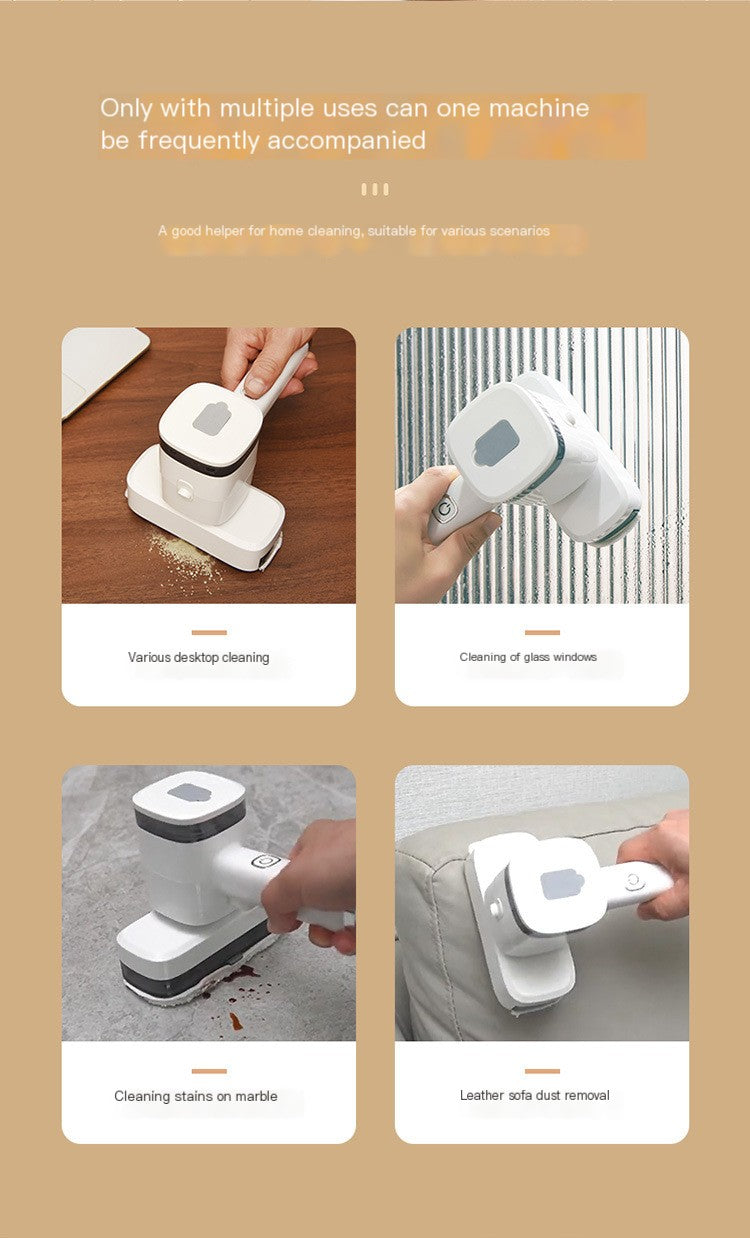 Only with multiple uses can one machine be frequently accompanied

A good helper for home cleaning, suitable for various scenarios

Various desktop cleaning

Cleaning of glass windows

Cleaning stains on marble

Leather sofa dust removal